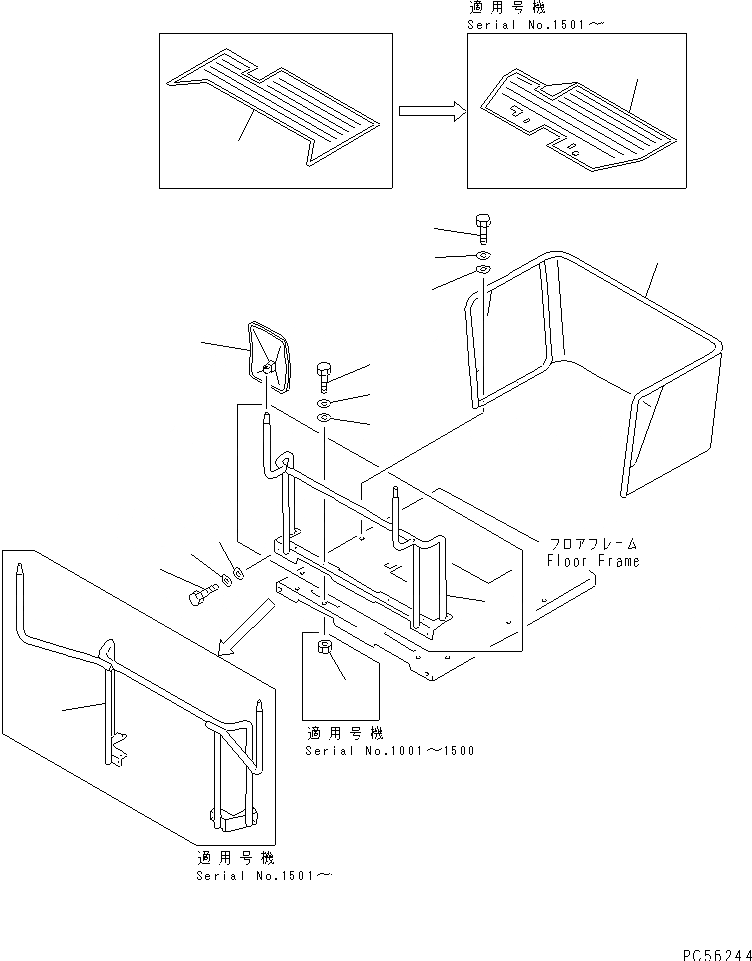 適用号機
Serial No.1501～

フロアフレーム
Floor Frame

適用号機
Serial No.1001～1500

適用号機
Serial No.1501～

PC56244