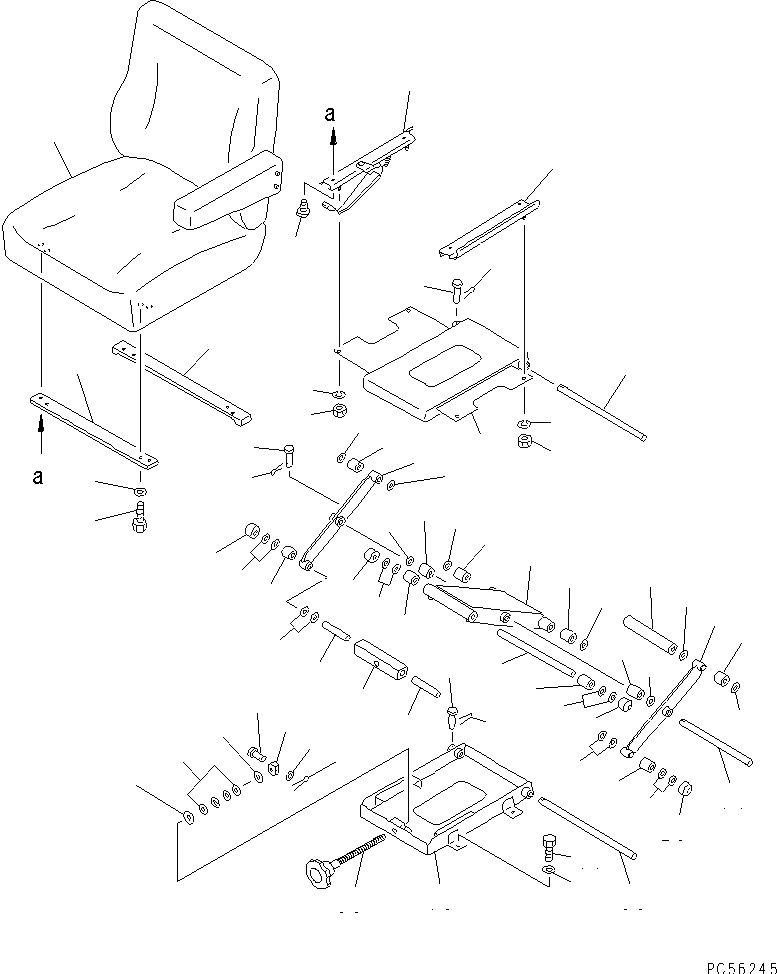 a

a

PC56245