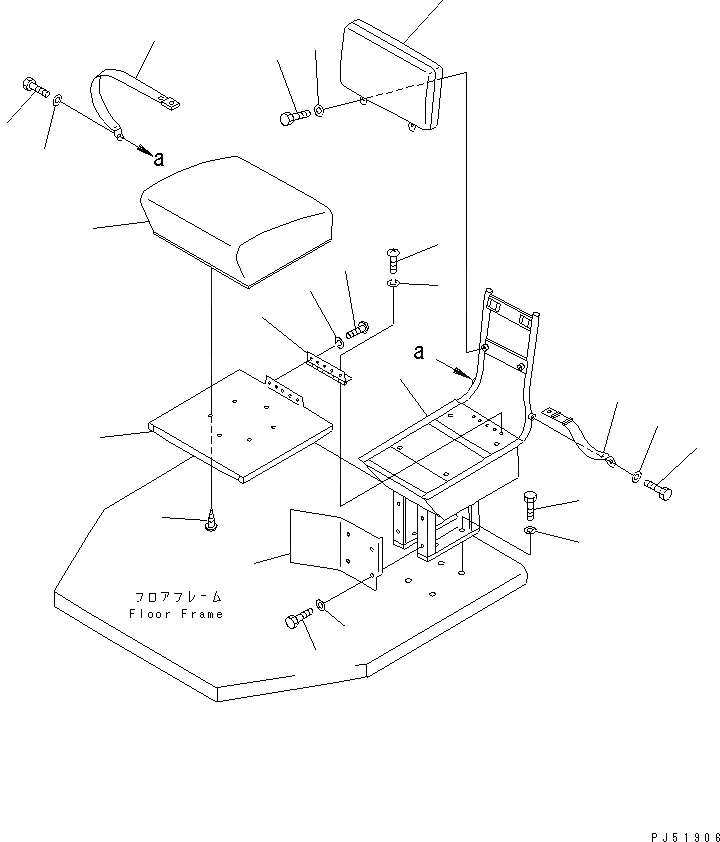 a

a

フロアフレーム
Floor Frame

PJ51906