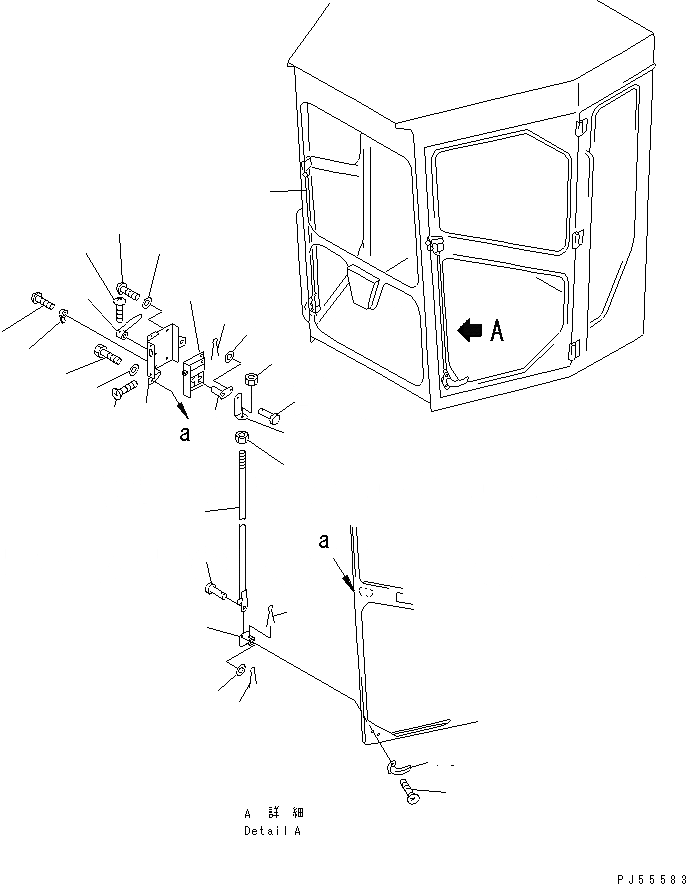 A

a

a

A 詳 細
Detail A

PJ55583