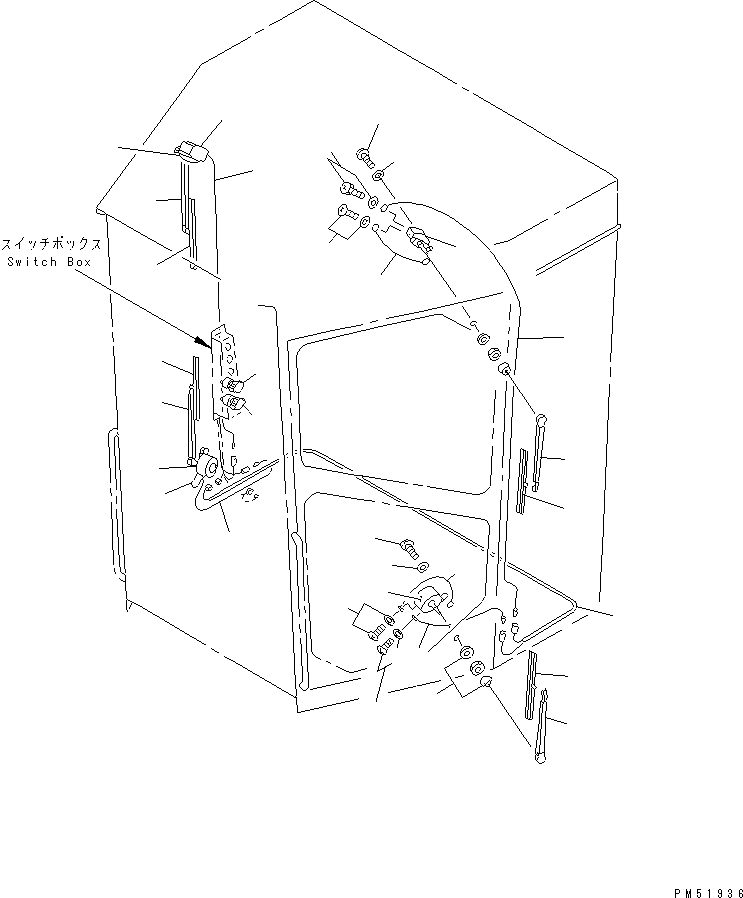 スイッチボックス
Switch Box

PM51936