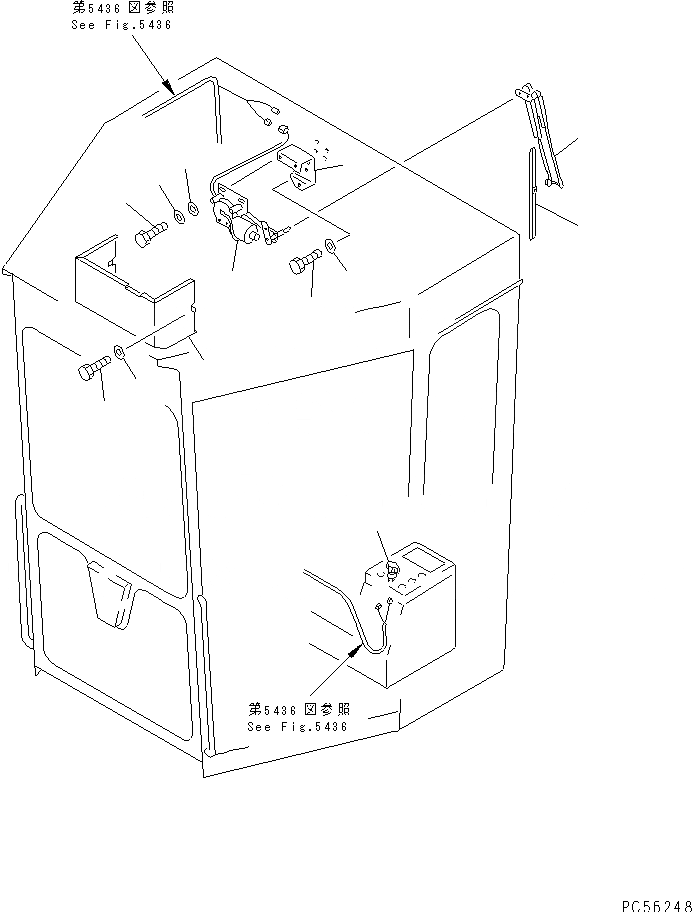 第5436図参照
See Fig.5436

第5436図参照
See Fig.5436

PC56248