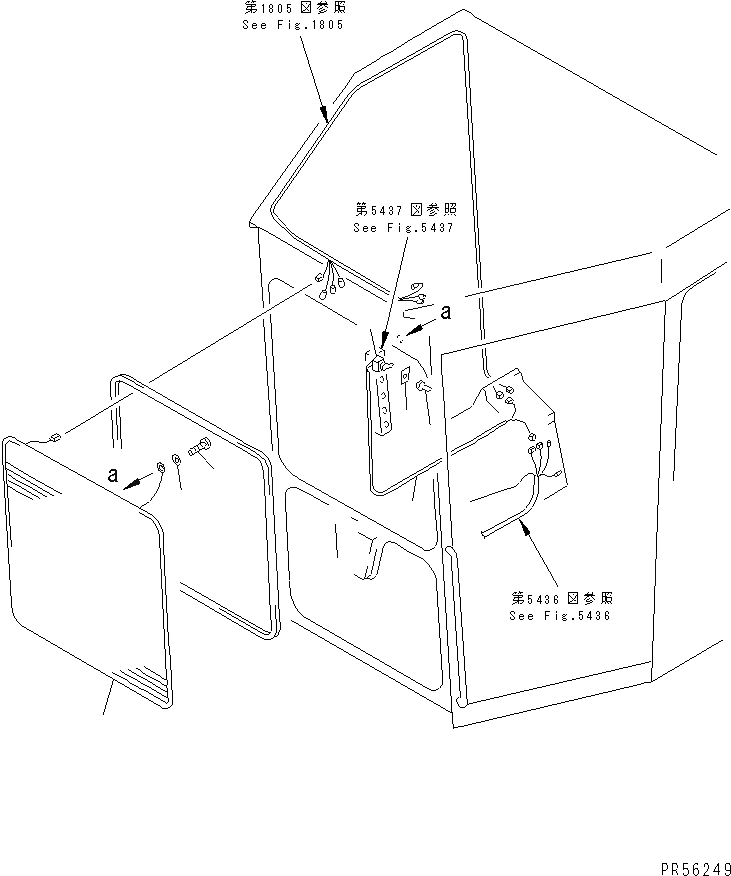 第1805図参照
See Fig.1805

第5437図参照
See Fig.5437

a

a

第5436図参照
See Fig.5436

PR56249