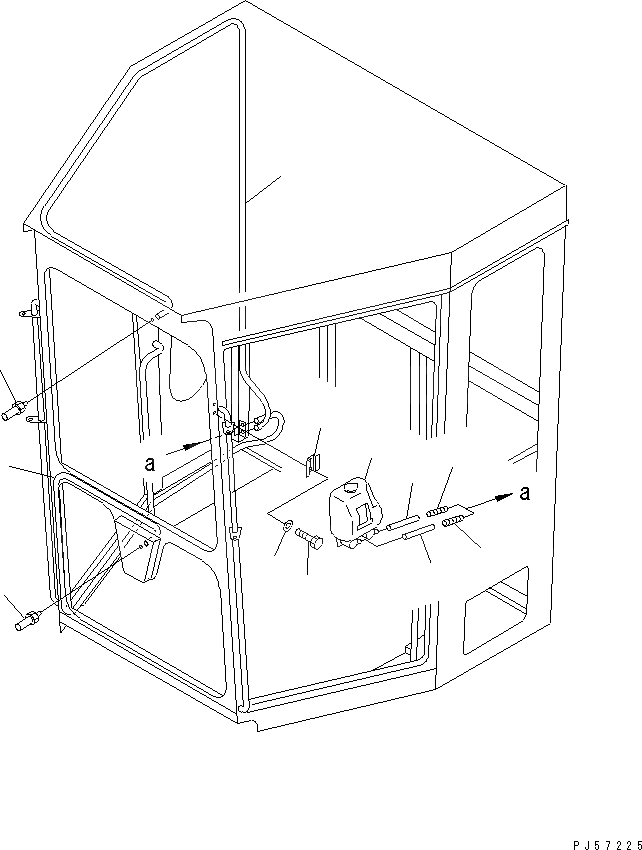 a

a

PJ57225