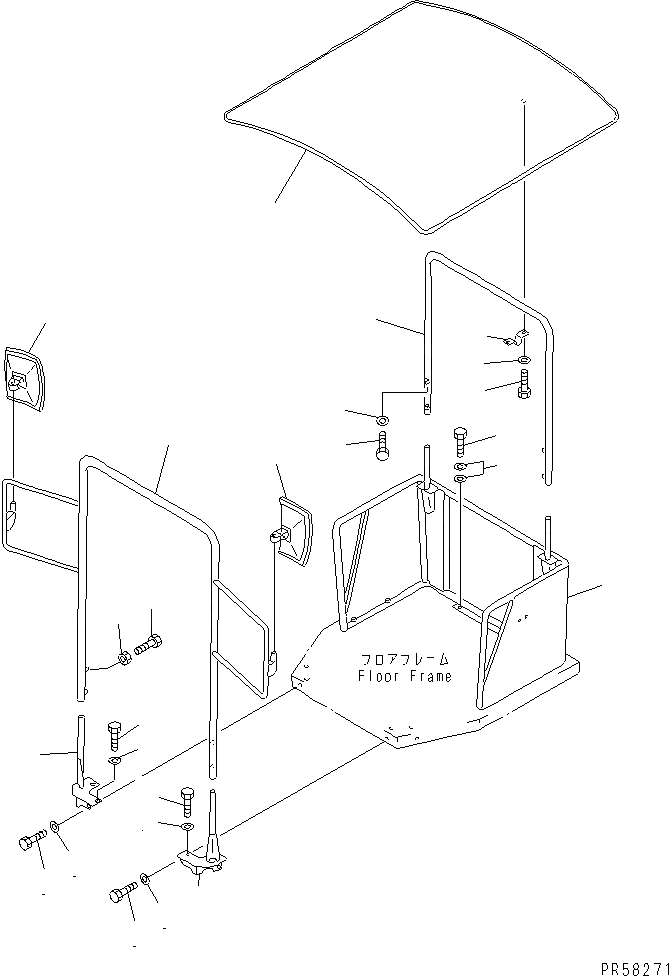 フロアフレーム
Floor Frame

PR58271