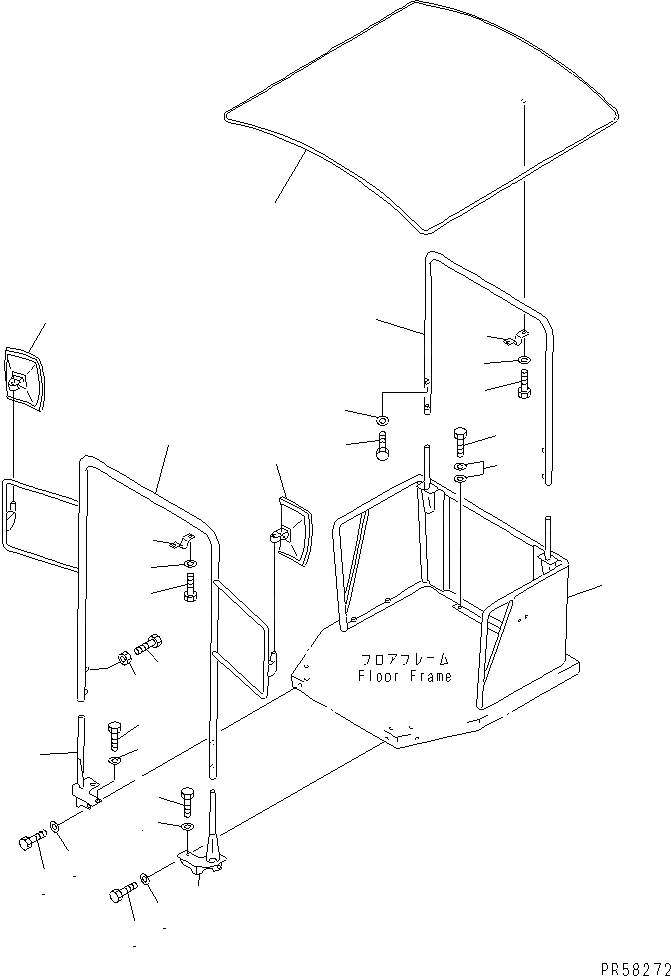 フロアフレーム
Floor Frame

PR58272