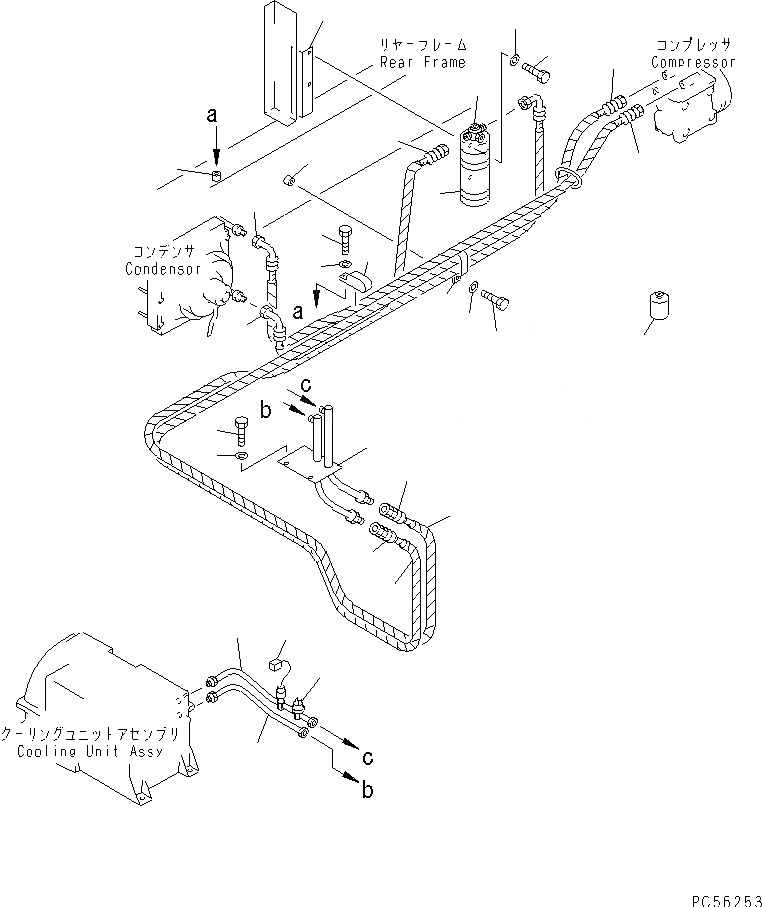 リヤーフレーム
Rear Frame

コンプレッサ
Compressor

a

コンデンサ
Condensor

a

c

b

クーリングユニットアセンブリ
Cooling Unit Assy

c

b

PC56253