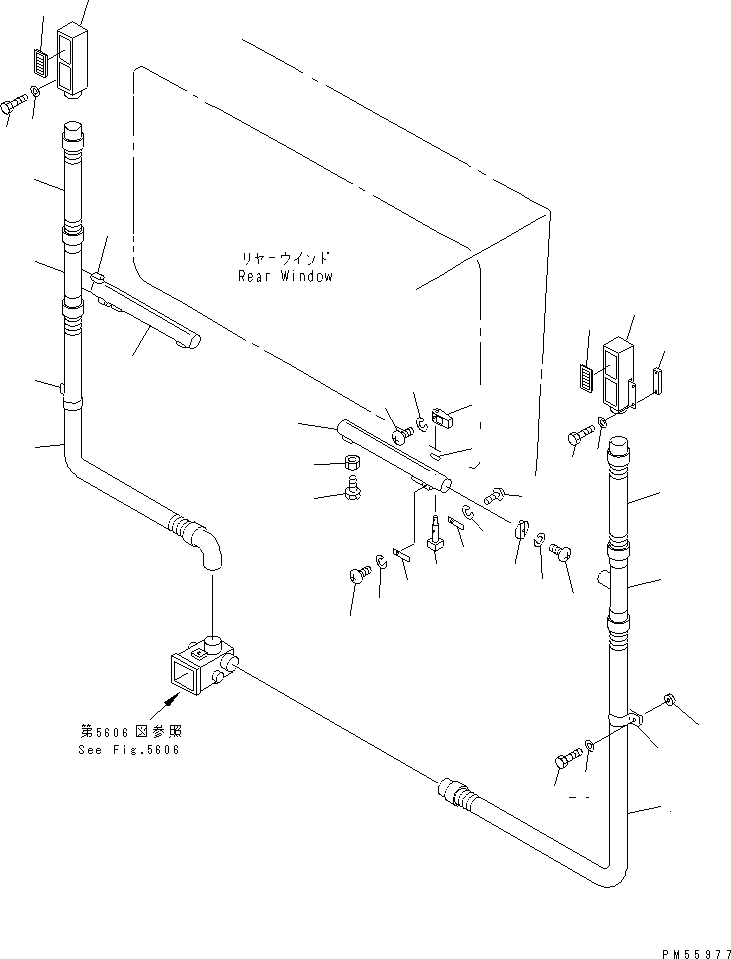 リヤーウインド
Rear Window

第5606図参照
See Fig.5606

PM55977