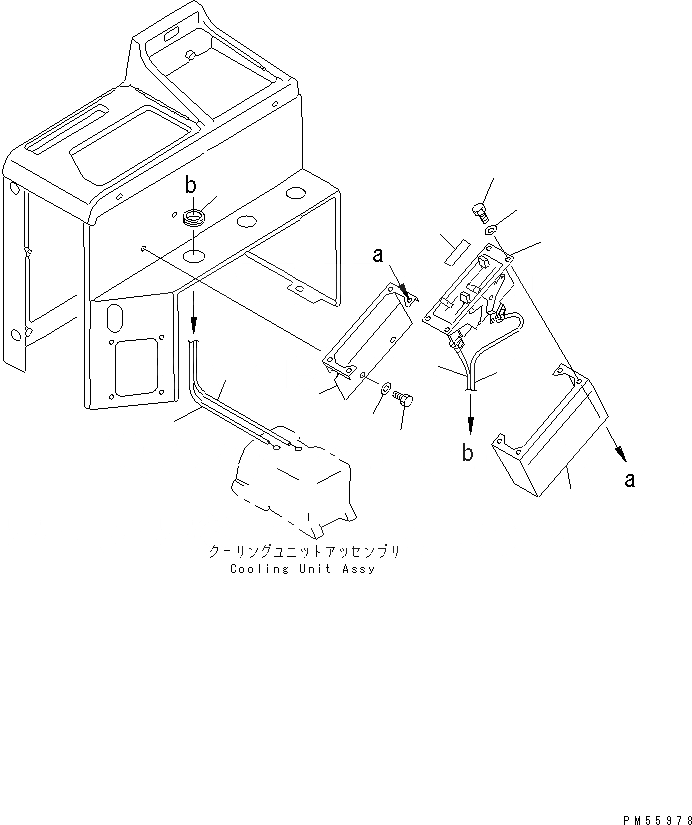 b
a
b
a
クーリングユニットアッセンブリ
Cooling Unit Assy
PM55978