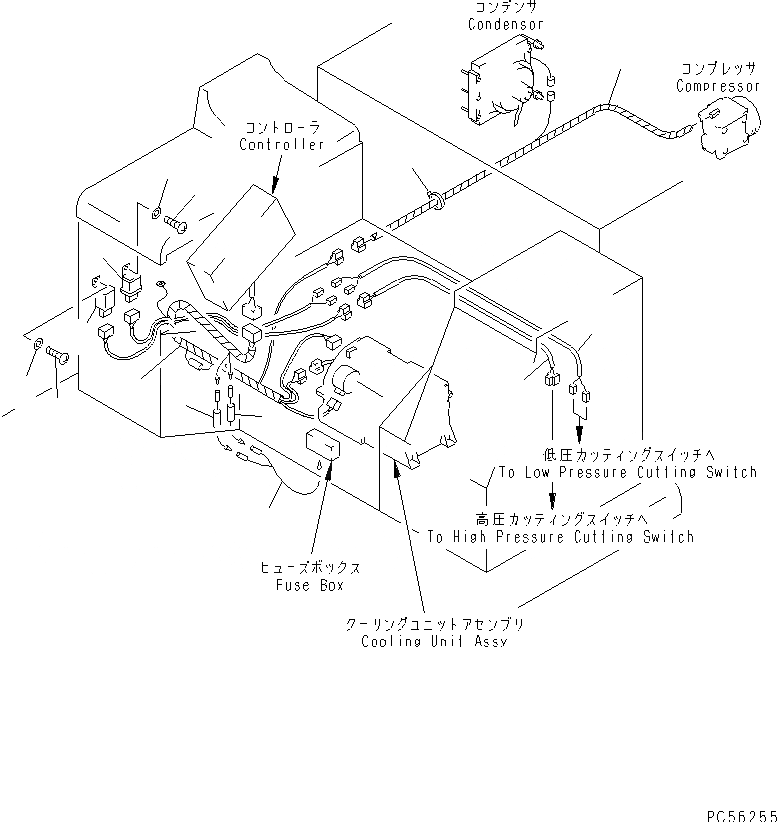 コンデンサ
Condensor

コンプレッサ
Compressor

コントローラ
Controller

低圧カッティングスイッチへ
To Low Pressure Cutting Switch

高圧カッティングスイッチへ
To High Pressure Cutting Switch

ヒューズボックス
Fuse Box

クーリングユニットアセンブリ
Cooling Unit Assy

PC56255