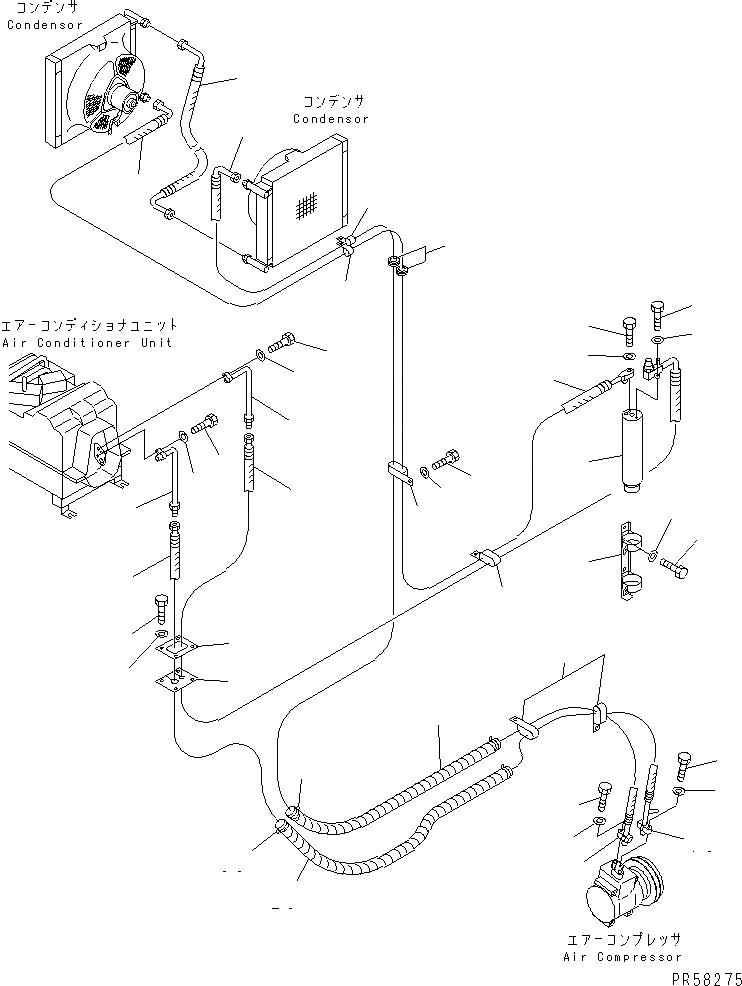 コンデンサ
Condensor

コンデンサ
Condensor

エアーコンディショナユニット
Air Conditioner Unit

エアーコンプレッサ
Air Compressor

PR58275