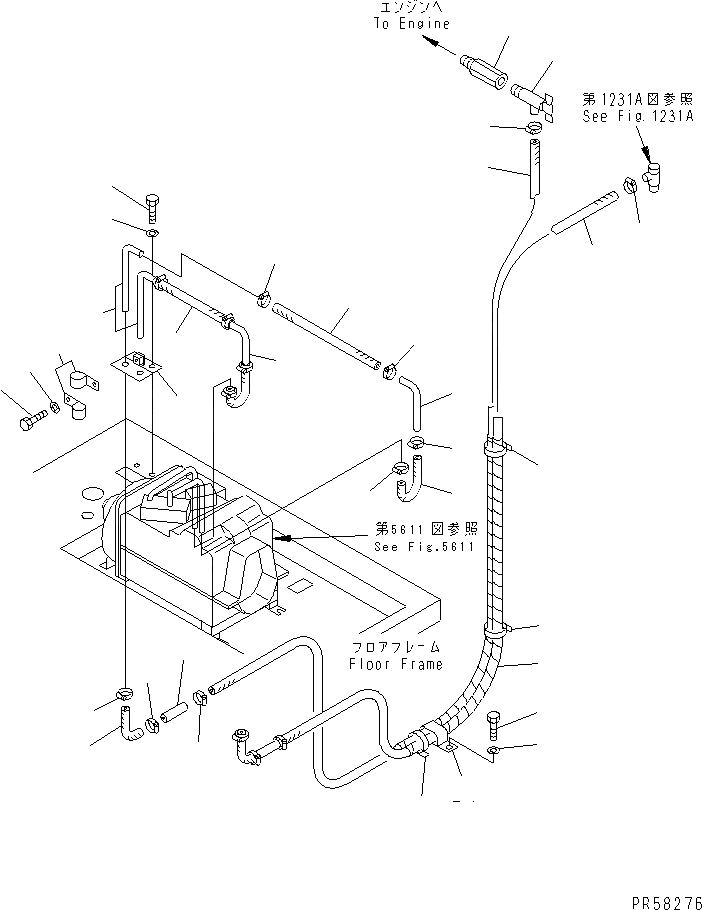 エンジンへ
To Engine

第1231A図参照
See Fig.1231A

第5611図参照
See Fig.5611

フロアフレーム
Floor Frame

PR58276