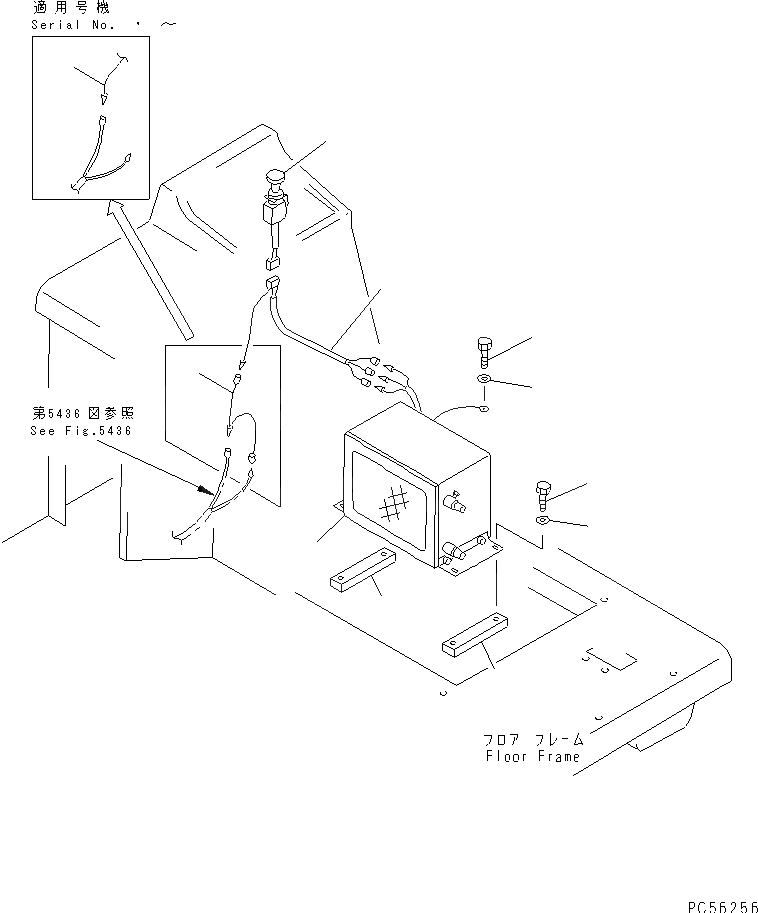 適用号機
Serial No. ・ ～

第5436図参照
See Fig.5436

フロア フレーム
Floor Frame

PC56256