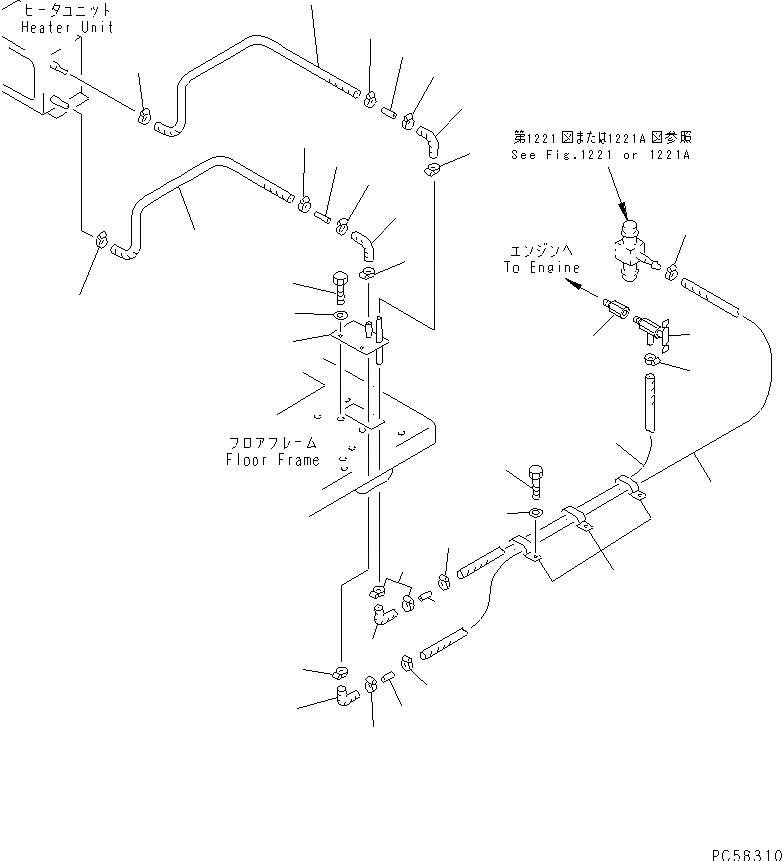 ヒータユニット
Heater Unit

第1221図または1221A図参照
See Fig.1221 or 1221A

エンジンへ
To Engine

フロアフレーム
Floor Frame

PC58310