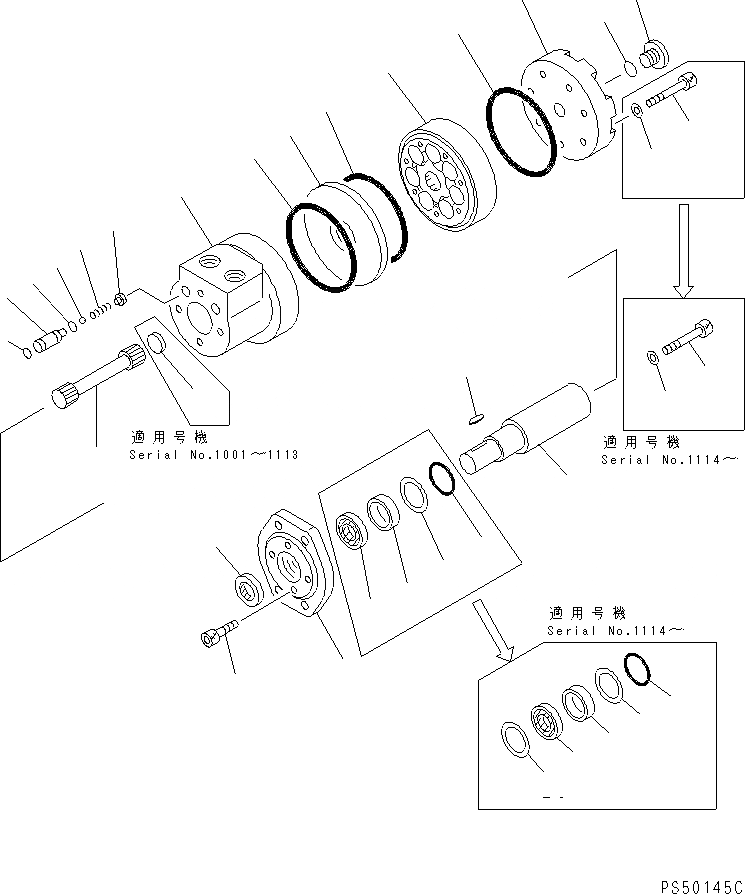 適用号機
Serial No.1001～1113

適用号機
Serial No.1114～

適用号機
Serial No.1114～

PS50145C