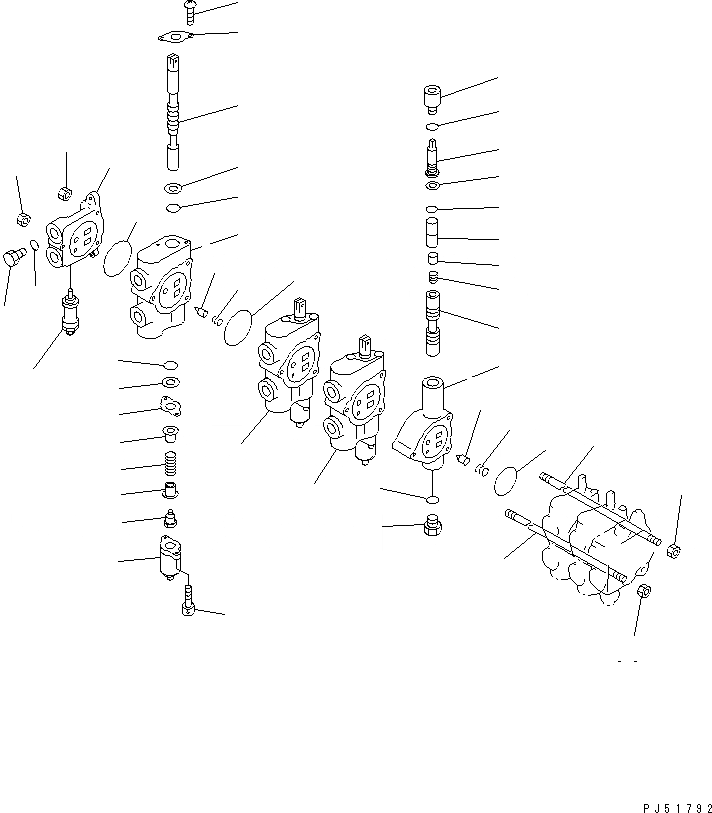 PJ51792