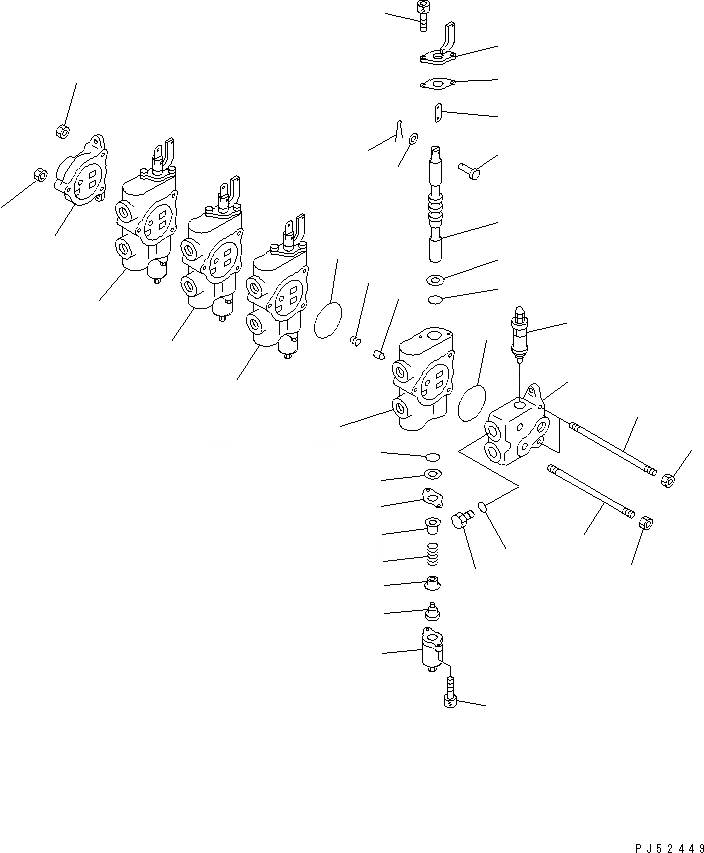 PJ52449