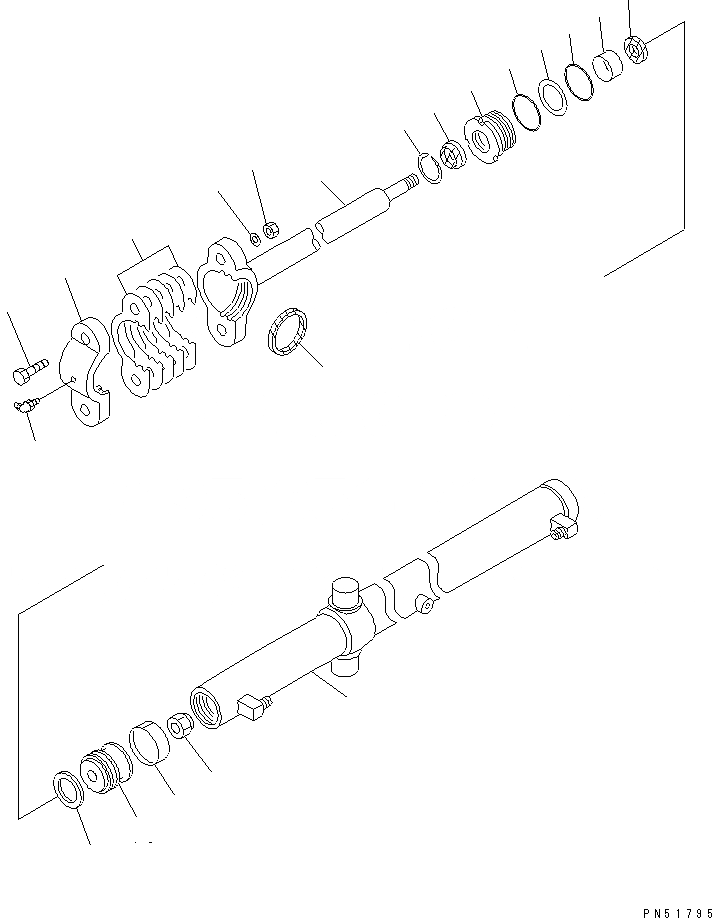 PN51795