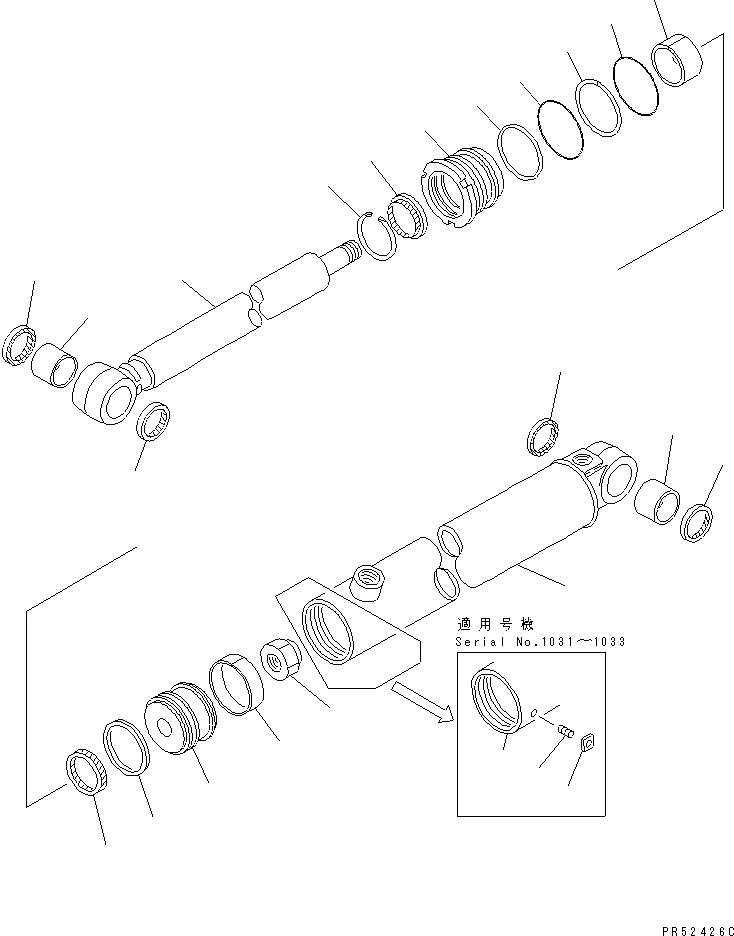 適用号機
Serial No.1031～1033

PR52426C