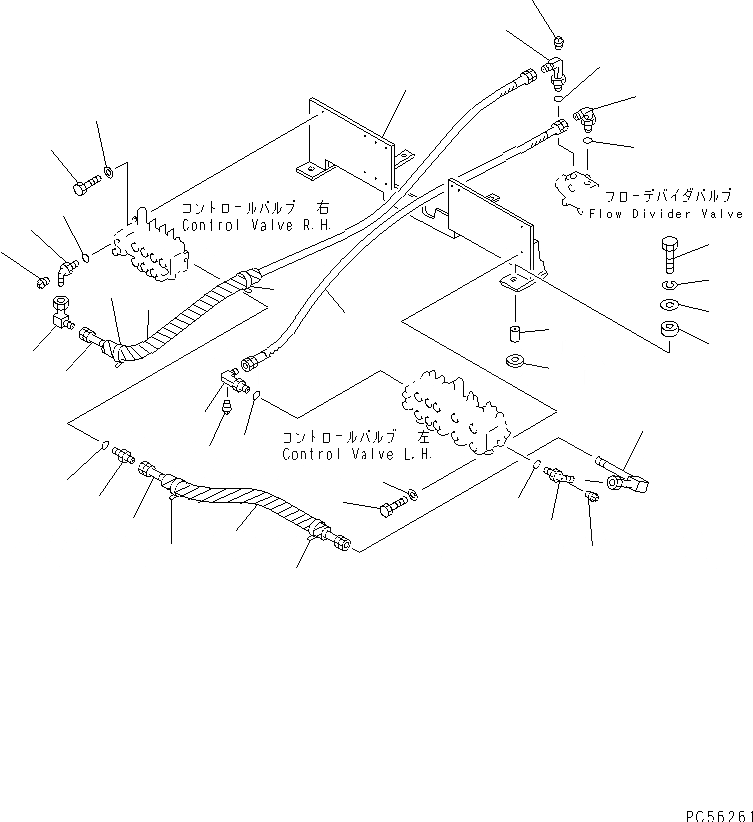 コントロールバルブ　右
Control Valve R.H.

フローデバイダバルブ
Flow Divider Valve

コントロールバルブ　左
Control Valve L.H.

PC56261