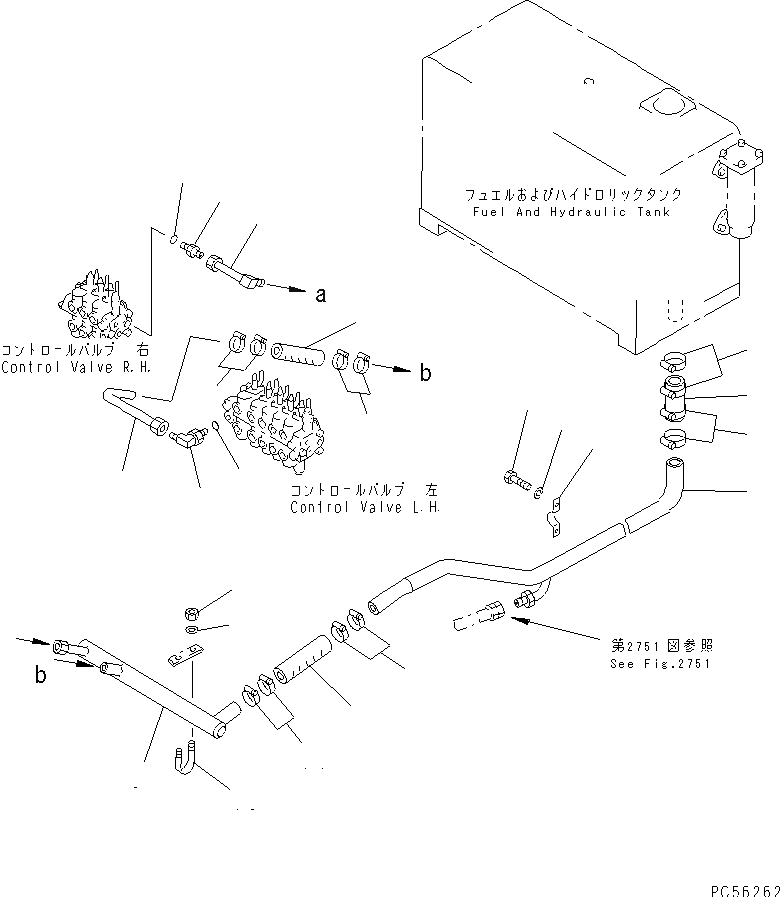 フュエルおよびハイドロリックタンク
Fuel And Hydraulic Tank

a

コントロールバルブ　右
Control Valve R.H.

b

コントロールバルブ　左
Control Valve L.H.

第2751図参照
See Fig.2751

b

PC56262