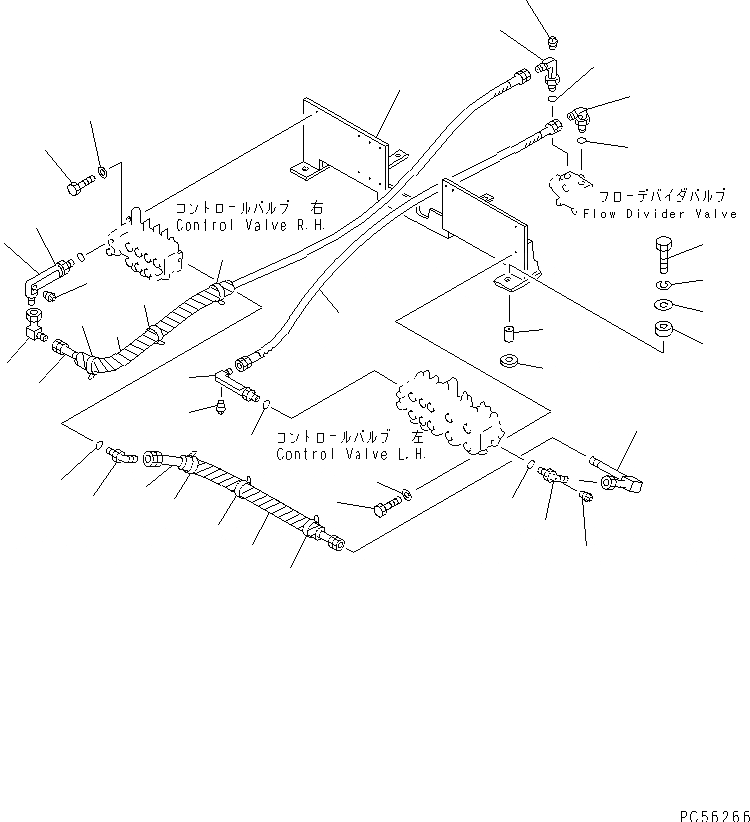 コントロールバルブ　右
Control Valve R.H.

フローデバイダバルブ
Flow Divider Valve

コントロールバルブ　左
Control Valve L.H.

PC56266