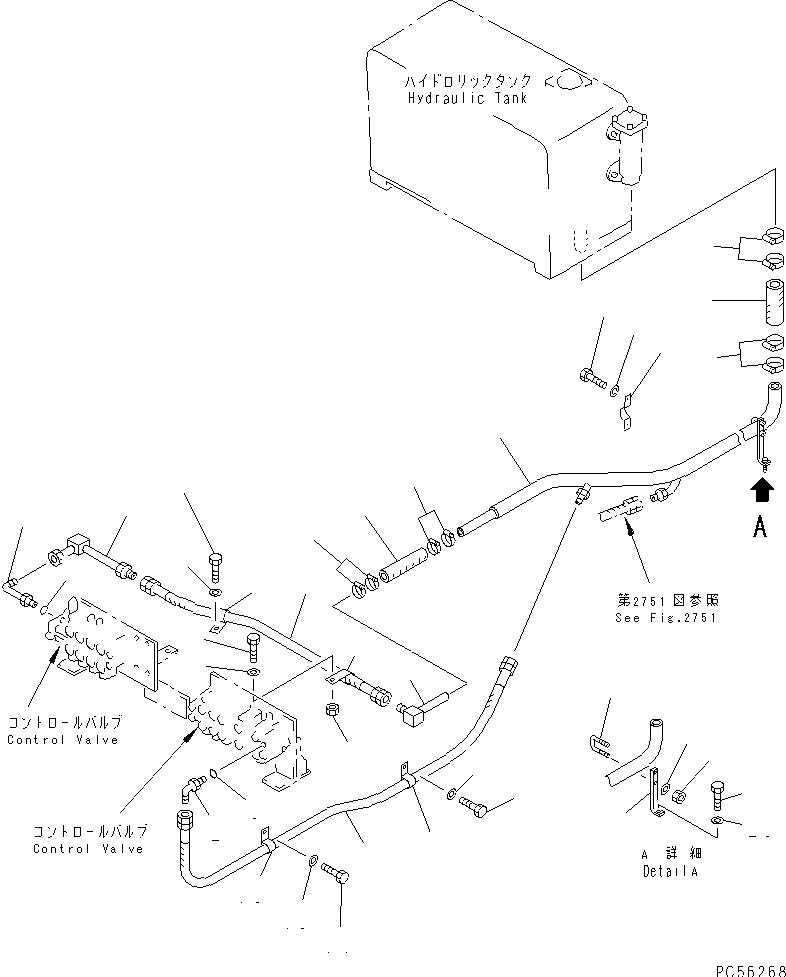 ハイドロリックタンク
Hydraulic Tank

A

第2751図参照
See Fig.2751

コントロールバルブ
Control Valve

コントロールバルブ
Control Valve

A 詳細
Detail A

PC56268