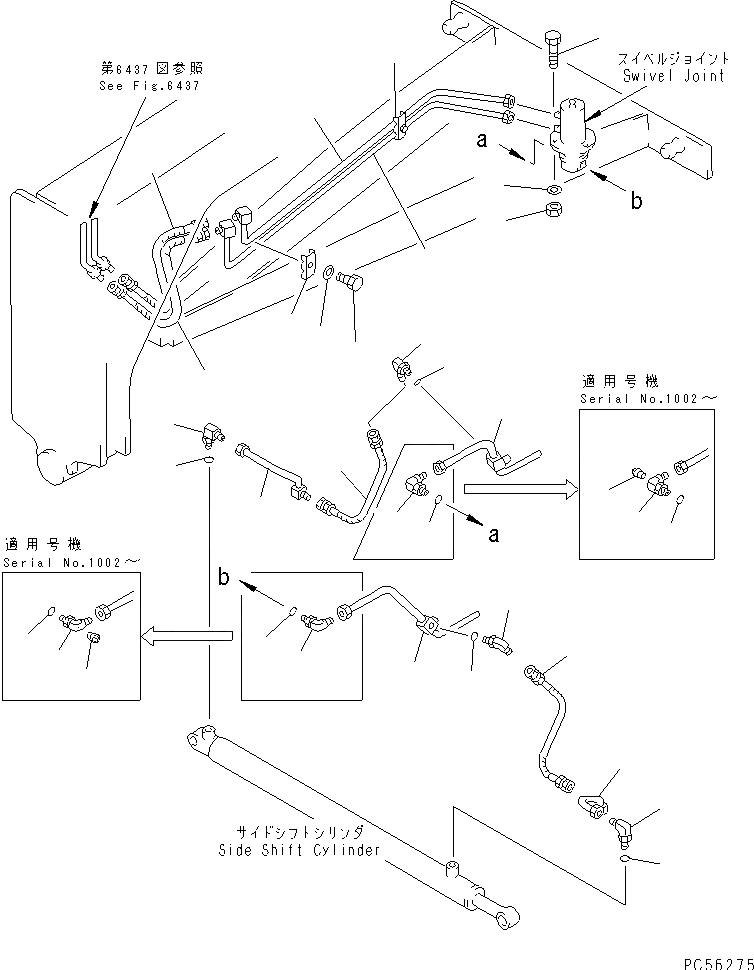 第6437図参照
See Fig.6437

スイベルジョイント
Swivel Joint

a

b

適用号機
Serial No.1002～

a

適用号機
Serial No.1002～

b

サイドシフトシリンダ
Side Shift Cylinder

PC56275