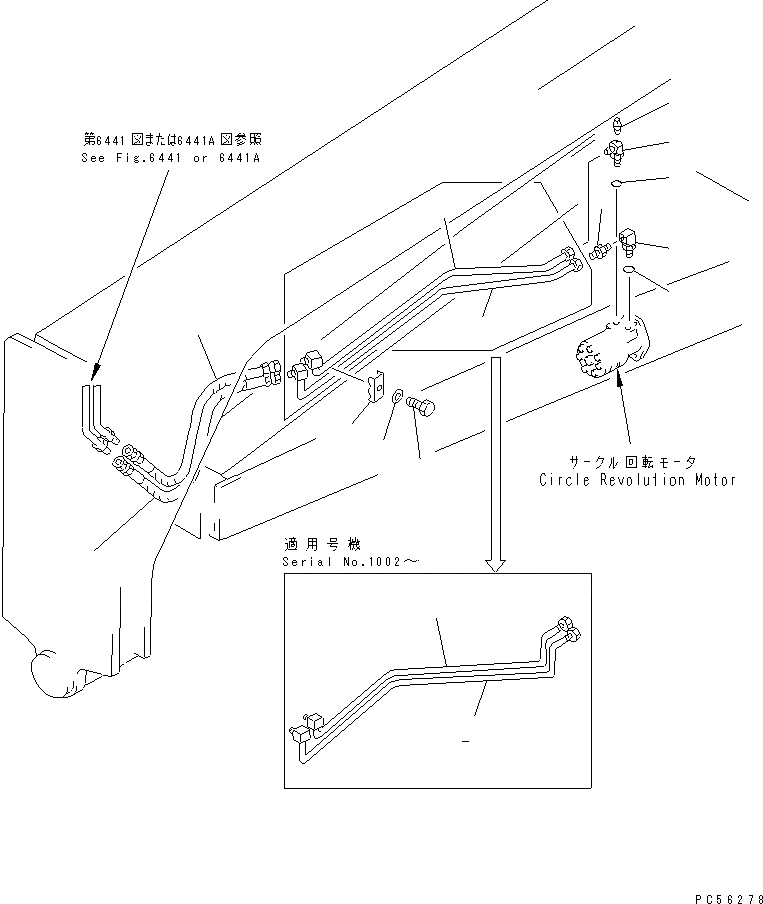 第6441図または6441A図参照
See Fig.6441 or 6441A

サークル回転モータ
Circle Revolution Motor

適用号機
Serial No.1002～

PC56278