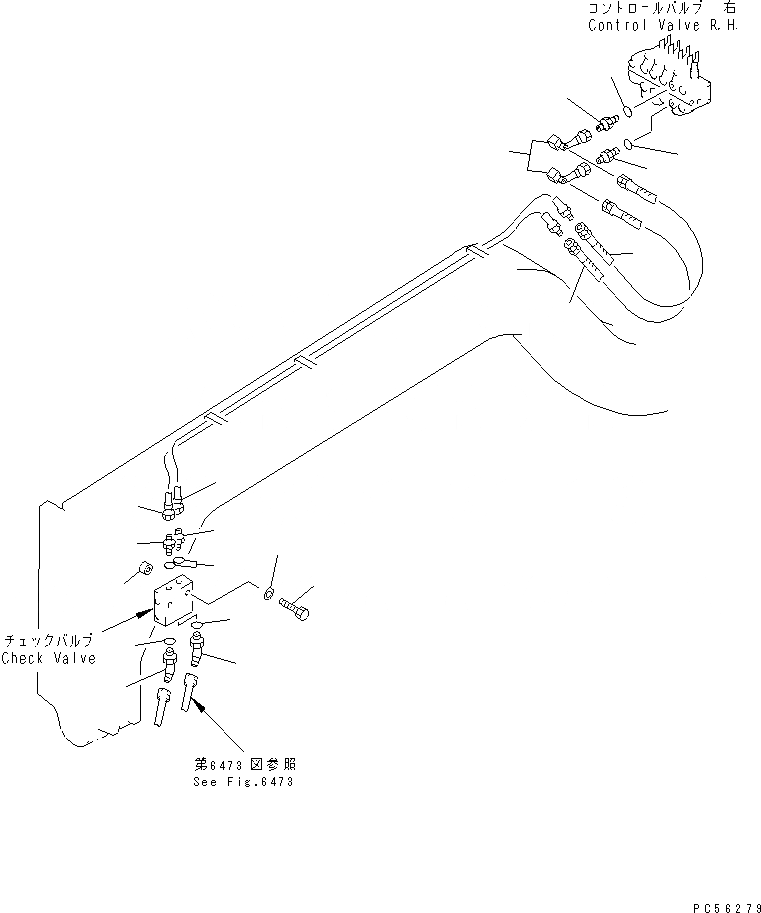 コントロールバルブ 右
Control Valve R.H.

チェックバルブ
Check Valve

第6473図参照
See Fig.6473

PC56279