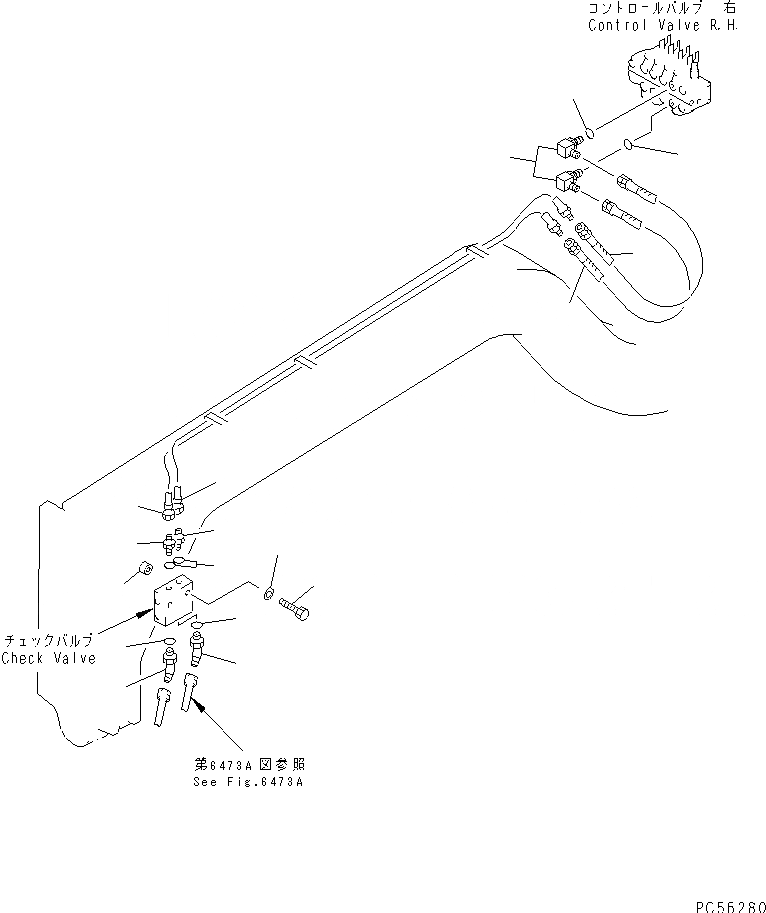 コントロールバルブ　右
Control Valve R.H.

チェックバルブ
Check Valve

第6473A図参照
See Fig.6473A

PC56280