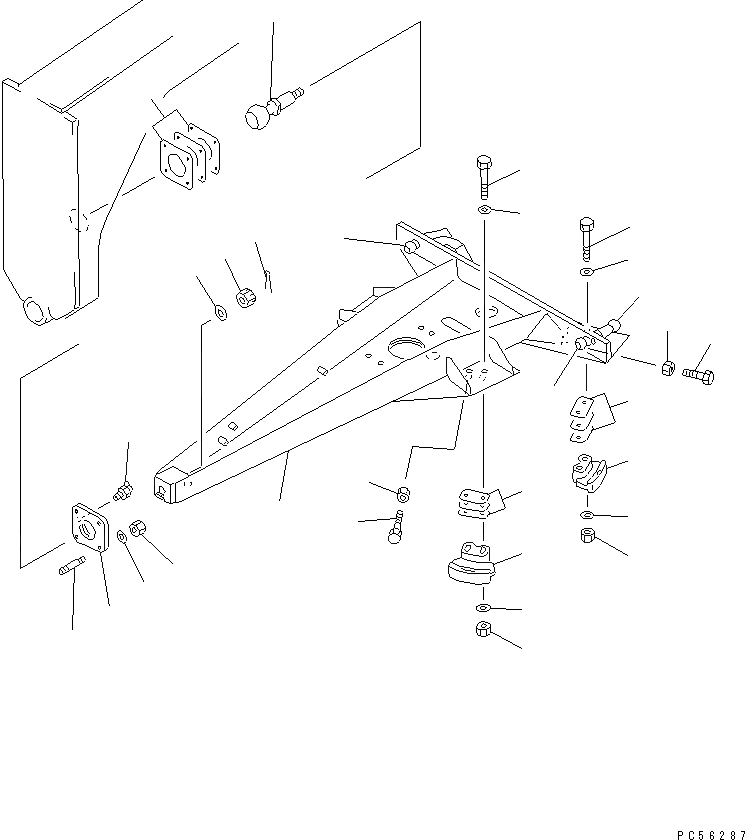 PC56287