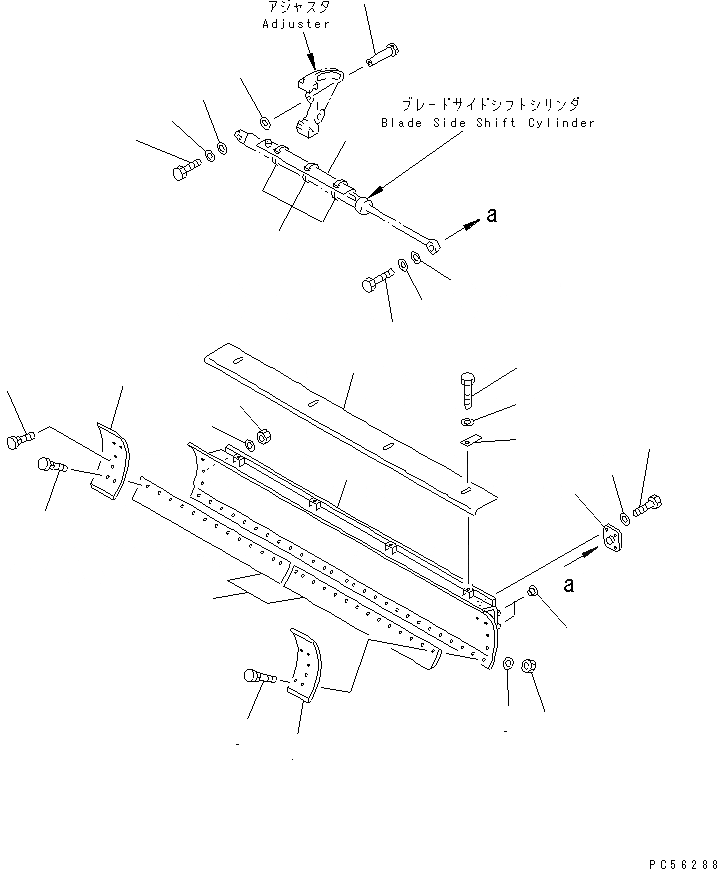 アジャスタ
Adjuster

ブレードサイドシフトシリンダ
Blade Side Shift Cylinder

a

a

PC56288