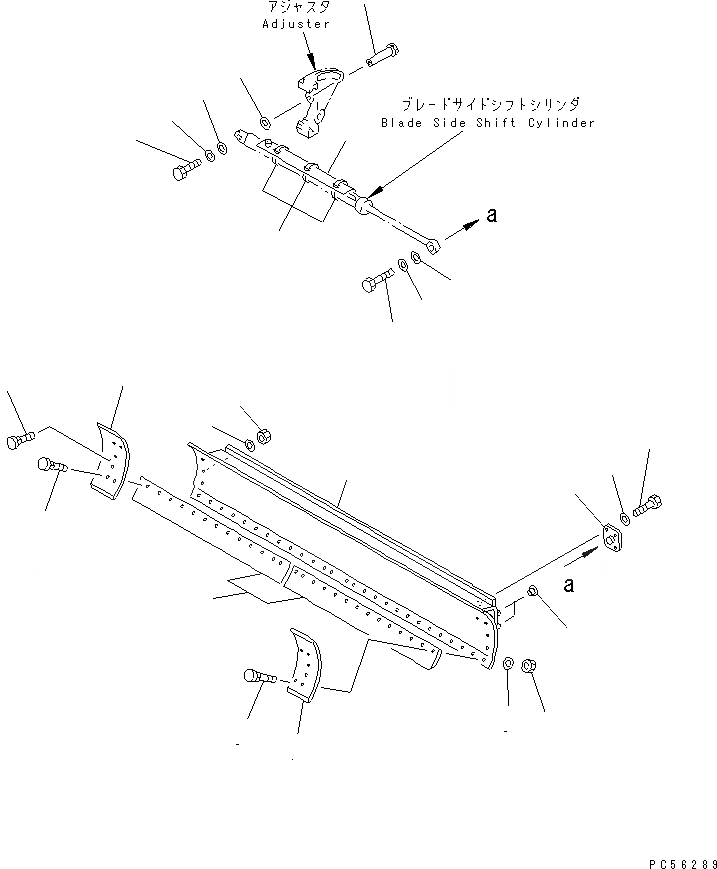 アジャスタ
Adjuster

ブレードサイドシフトシリンダ
Blade Side Shift Cylinder

a

a

PC56289