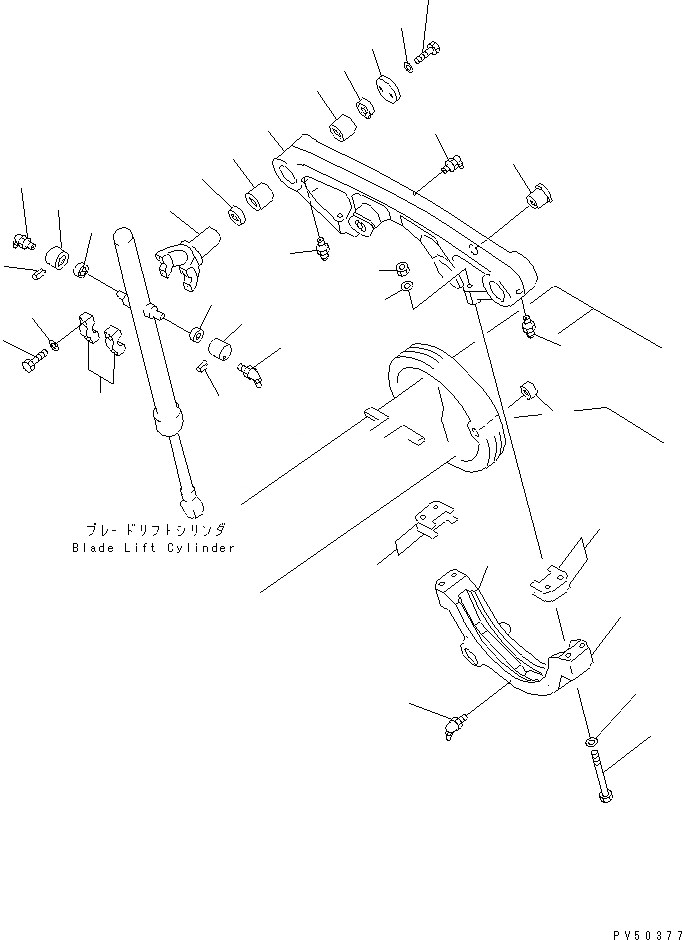 ブレードリフトシリンダ
Blade Lift Cylinder

PV50377