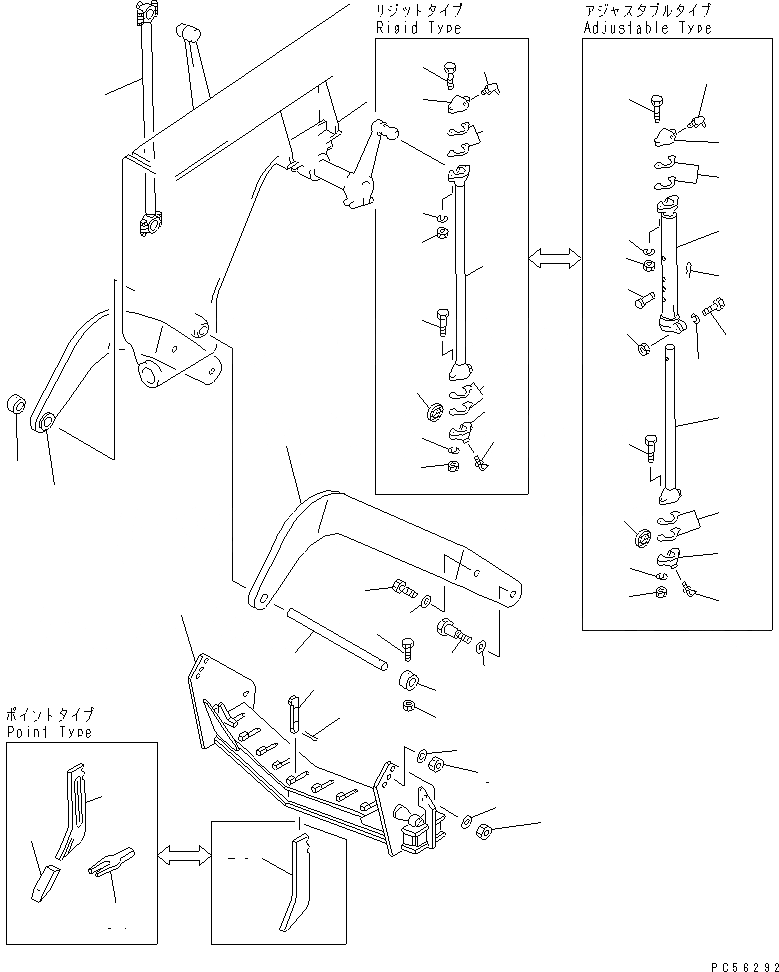 リジットタイプ
Rigid Type

アジャスタブルタイプ
Adjustable Type

ポイントタイプ
Point Type

PC56292