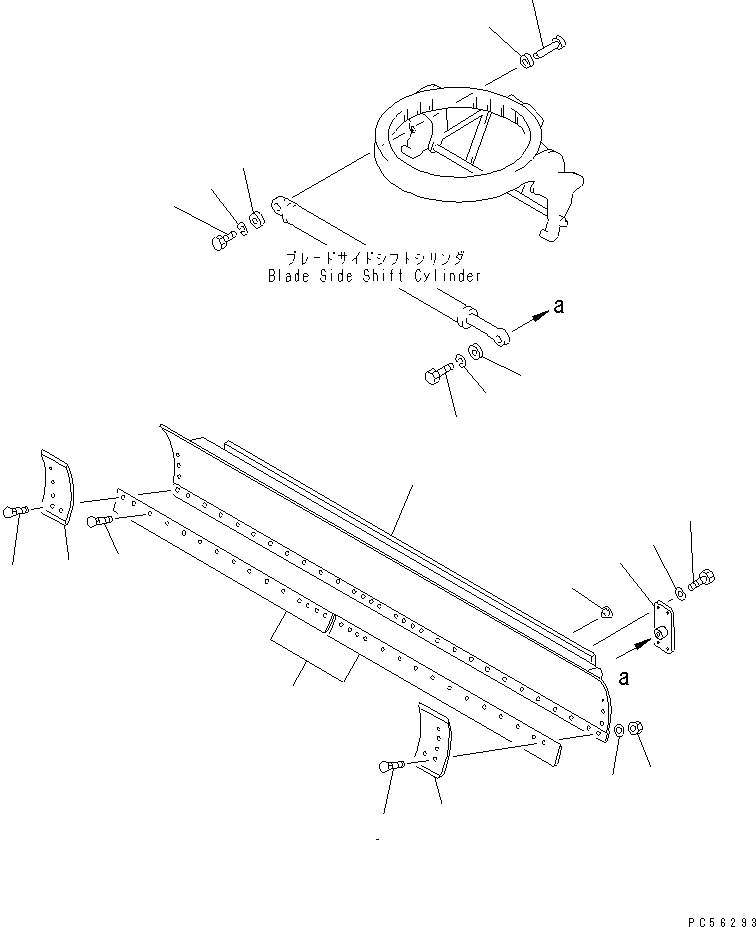 ブレードサイドシフトシリンダ
Blade Side Shift Cylinder

a

a

PC56293