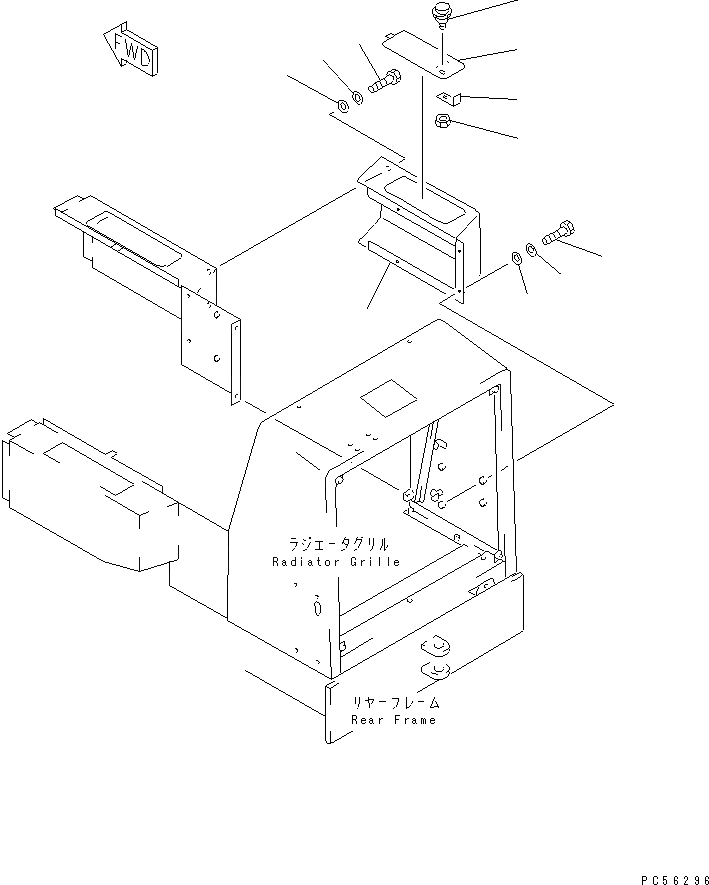 FWD

ラジエータグリル
Radiator Grille

リヤーフレーム
Rear Frame

PC56296