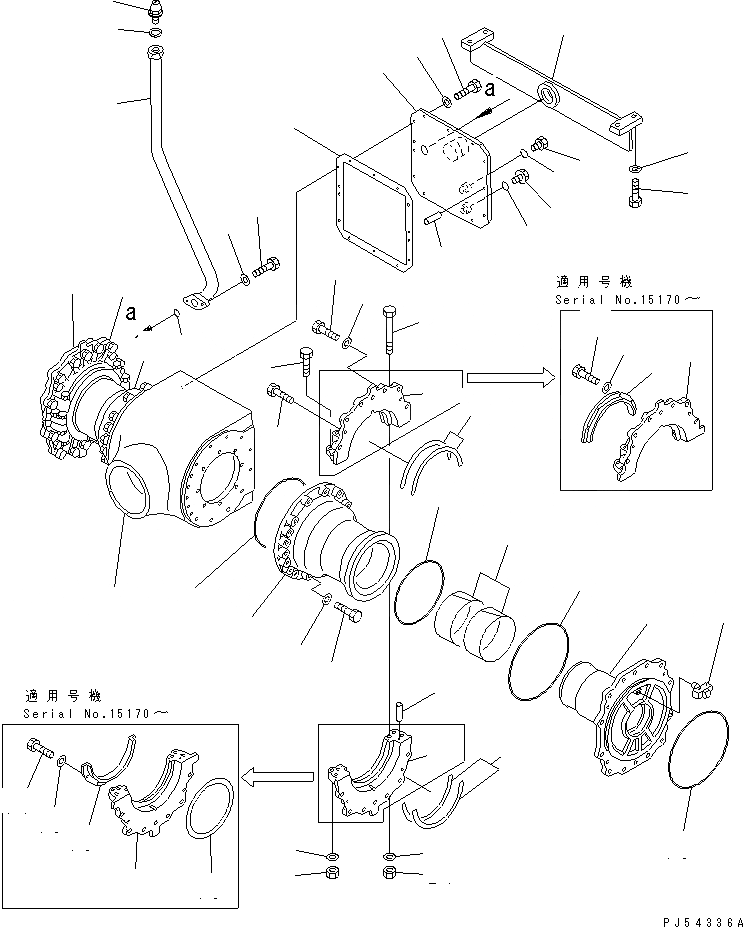 a

a

適用号機
Serial No.15170～

適用号機
Serial No.15170～

PJ54336A