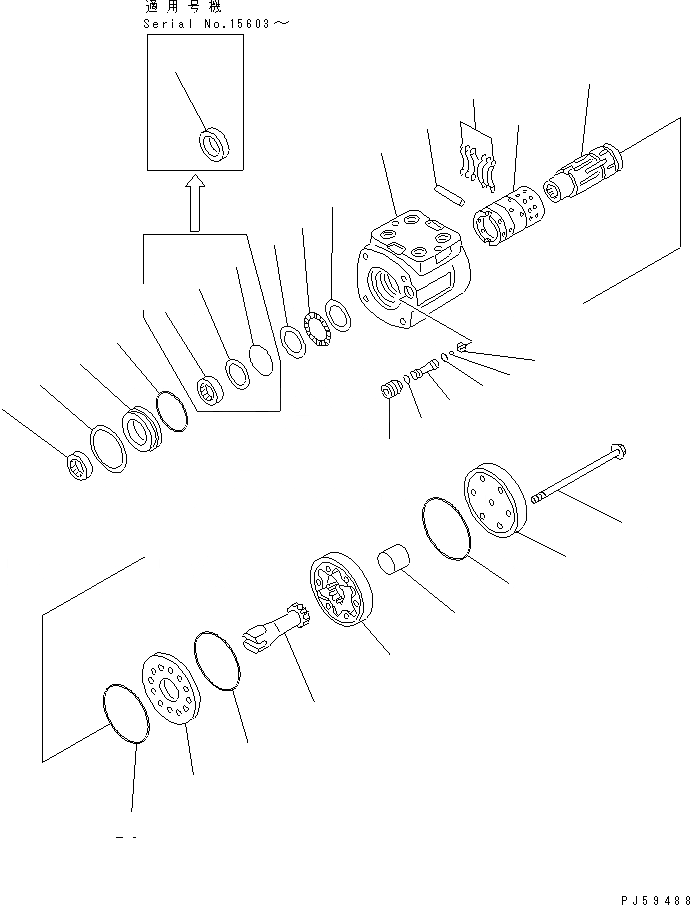 適用号機
Serial No.15603～

PJ59488