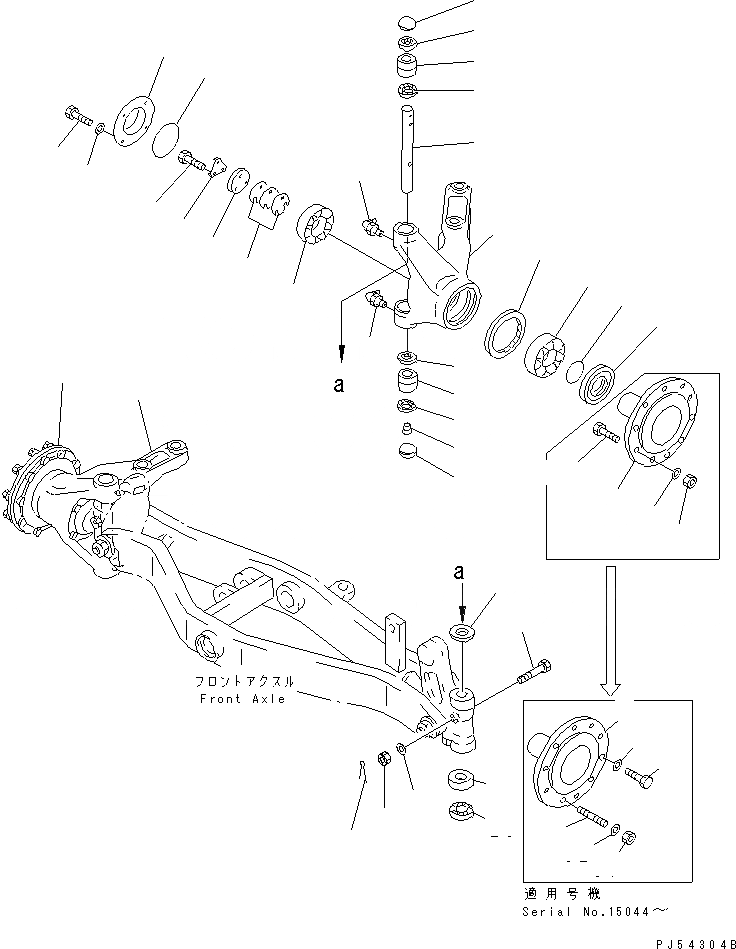 a

a

フロントアクスル
Front Axle

適用号機
Serial No.15044～

PJ54304B