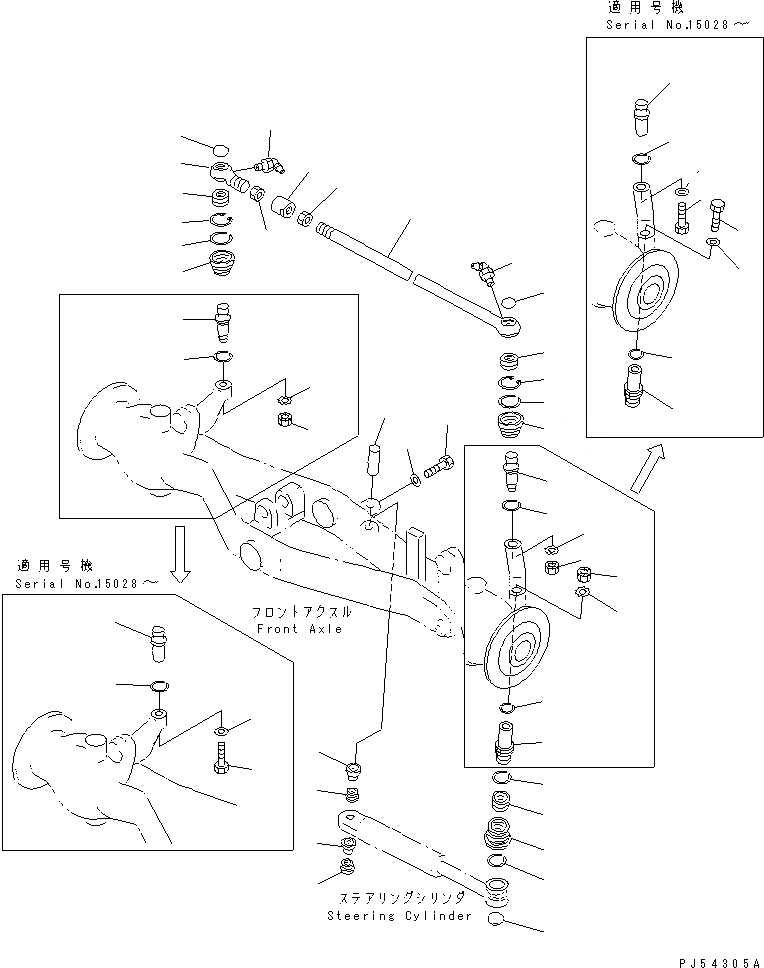 適用号機
Serial No.15028～

適用号機
Serial No.15028～

フロントアクスル
Front Axle

ステアリングシリンダ
Steering Cylinder

PJ54305A