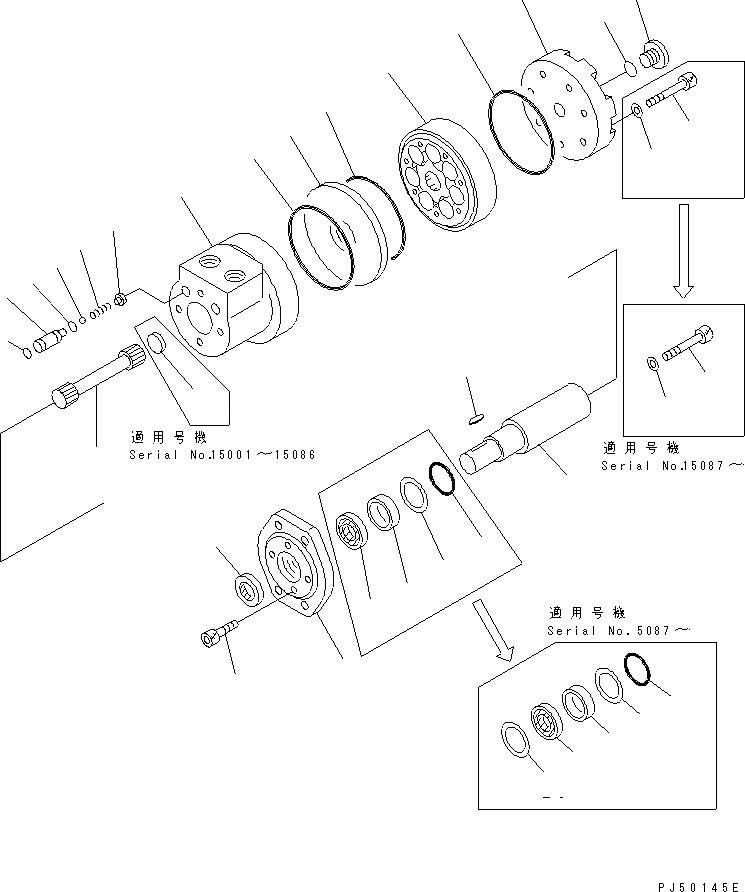 適用号機
Serial No.15001～15086

適用号機
Serial No.15087～

適用号機
Serial No.5087～

PJ50145E