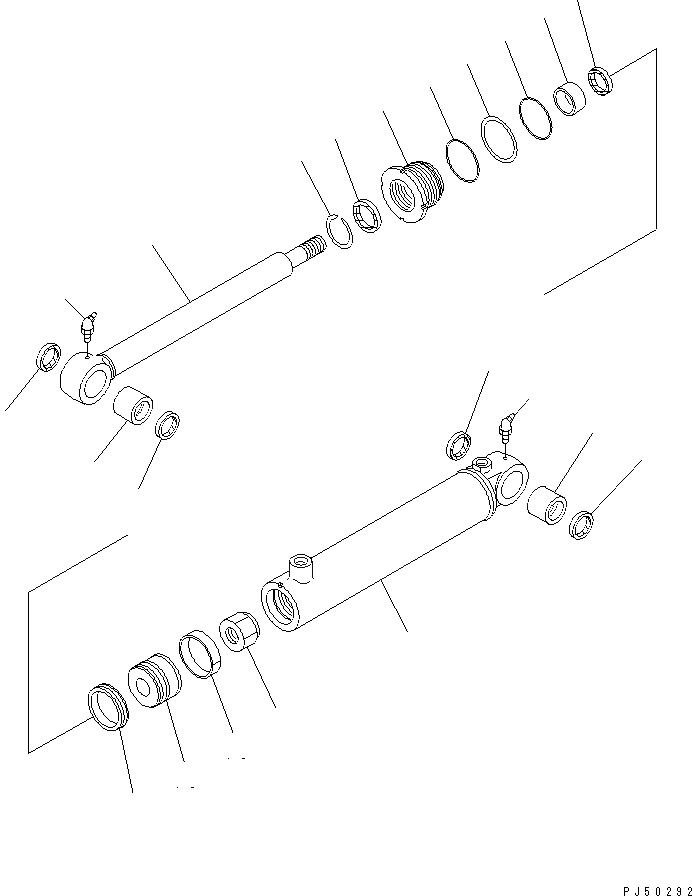 PJ50292