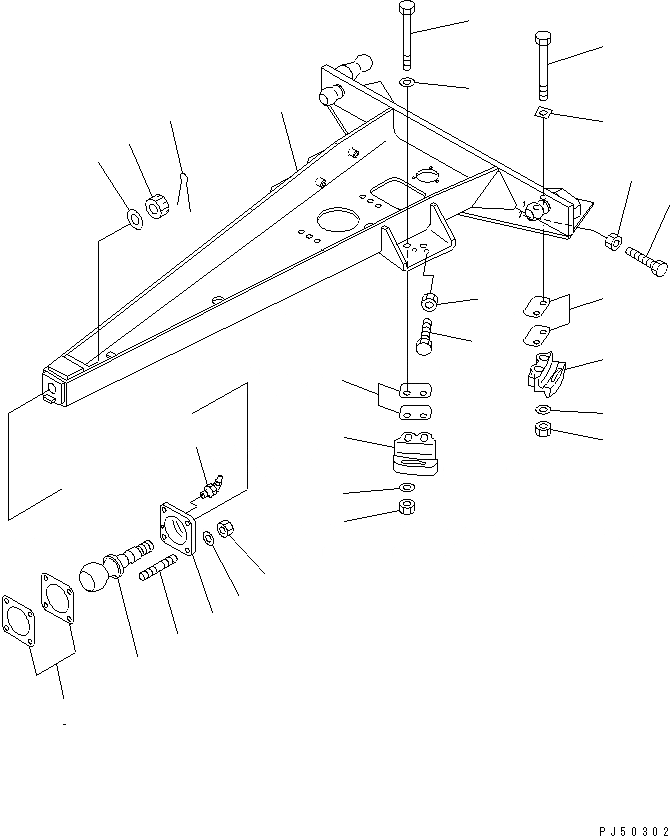 PJ50302