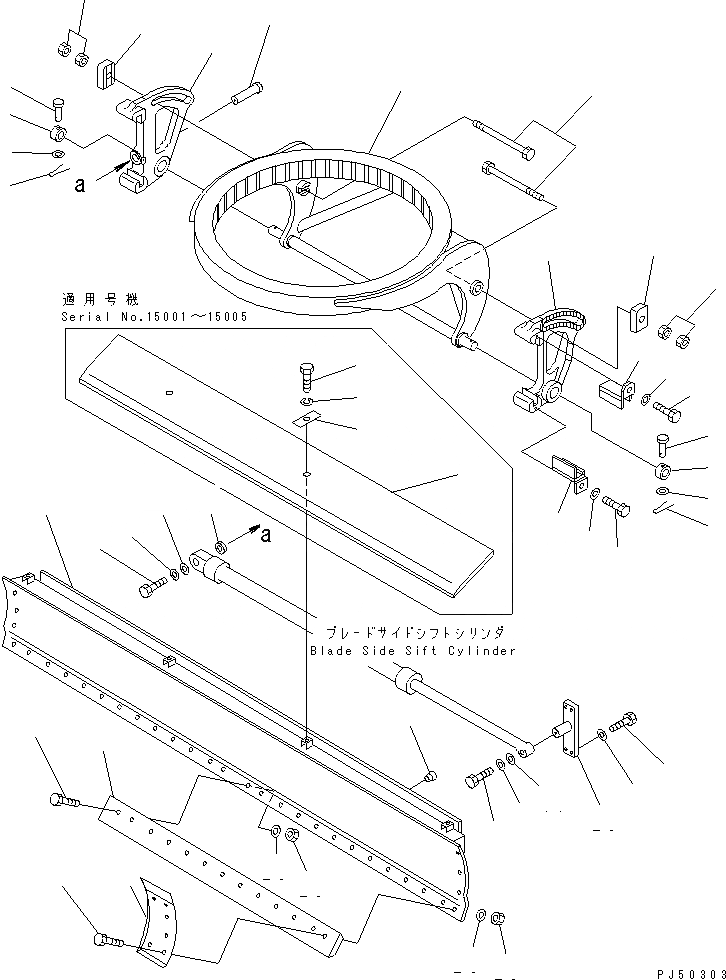 a

適用号機
Serial No.15001～15005

a

ブレードサイドシフトシリンダ
Blade Side Sift Cylinder

PJ50303