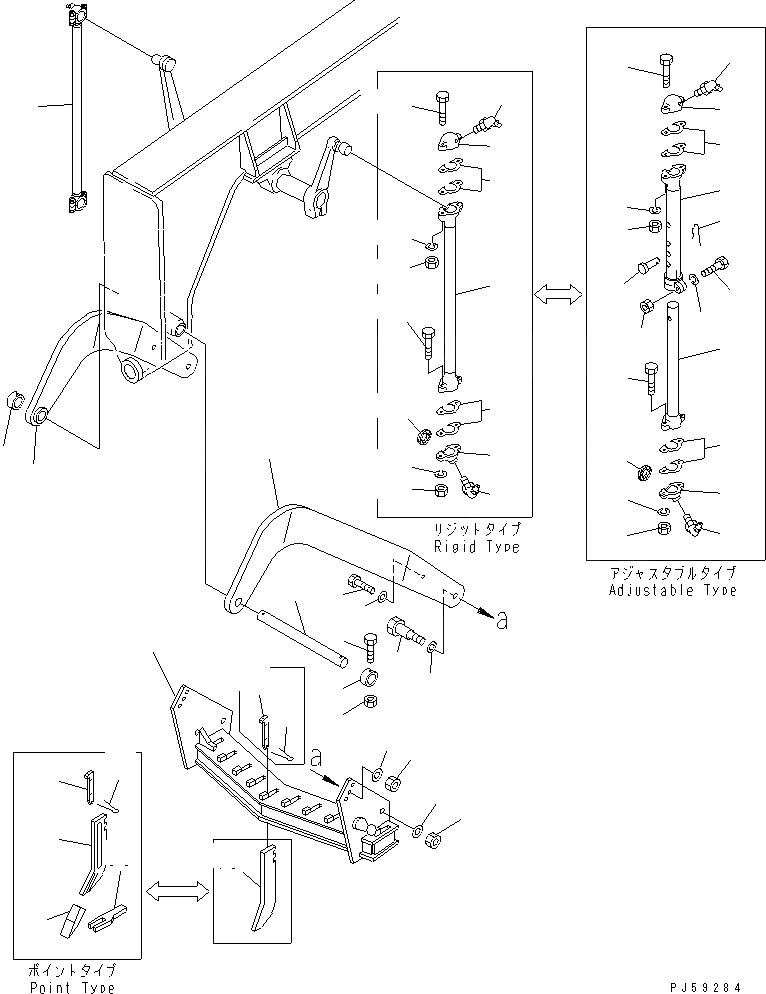 リジットタイプ
Rigid Type

アジャスタブルタイプ
Adjustable Type

a

a

ポイントタイプ
Point Type

PJ59284