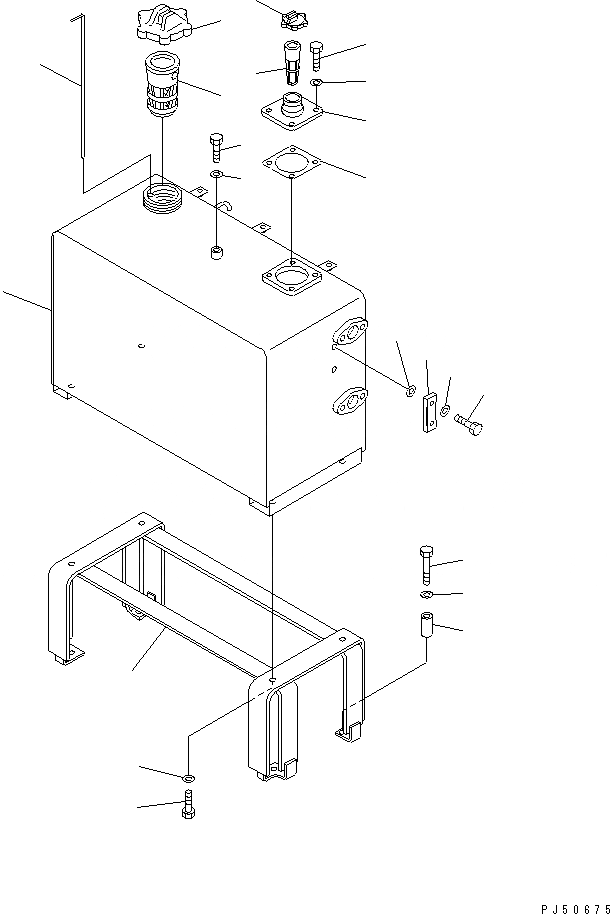 PJ50675