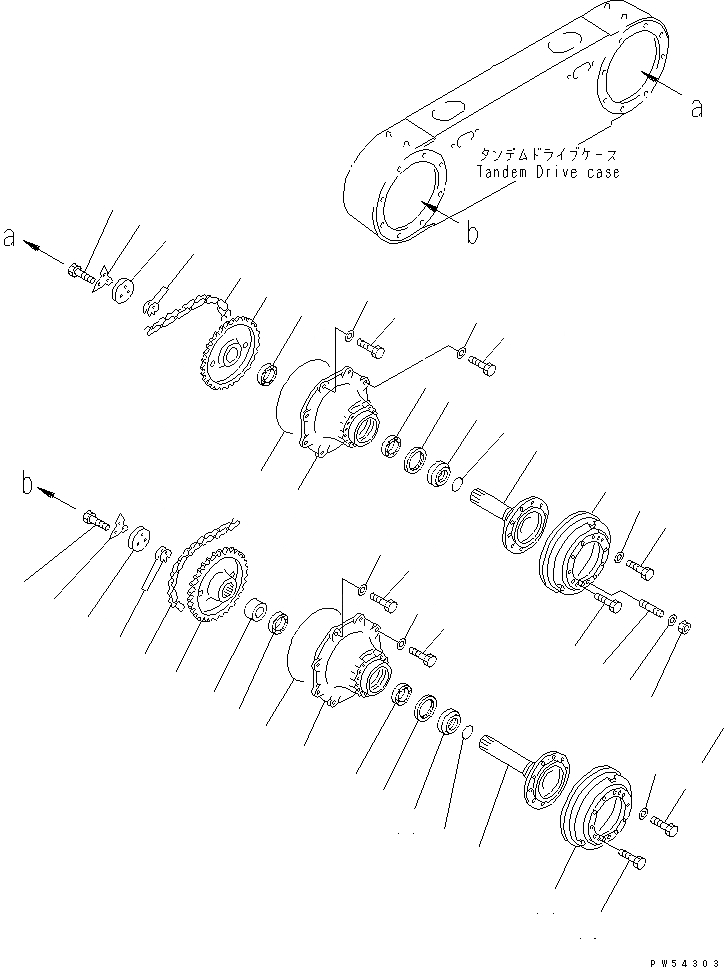 a

タンデムドライブケース
Tandem Drive case

b

a

b

PW54303