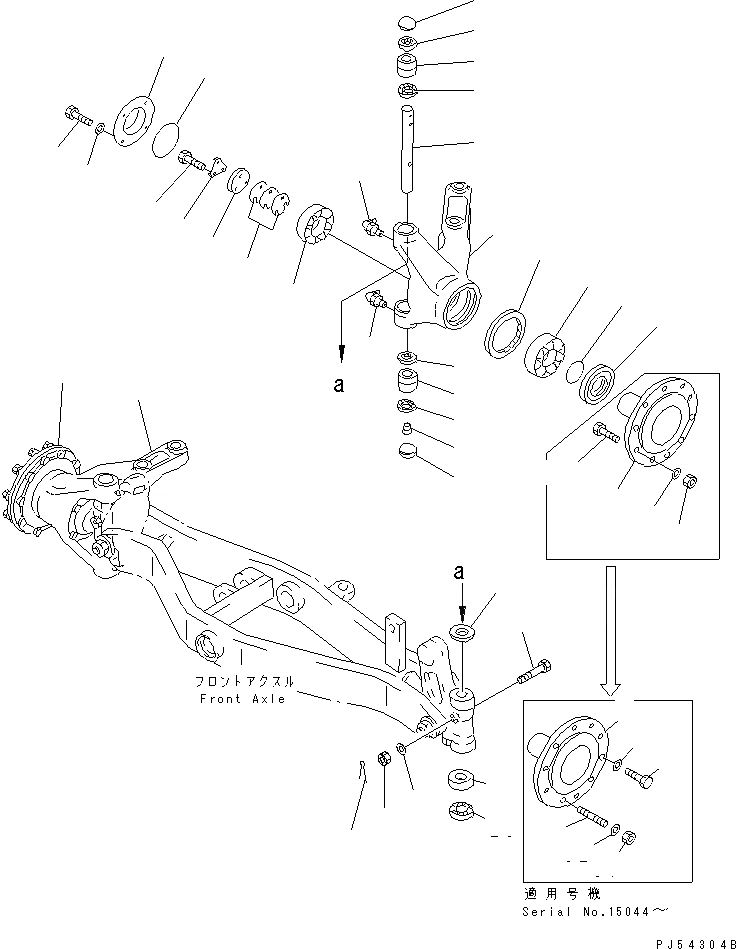 a

a

フロントアクスル
Front Axle

適用号機
Serial No.15044～

PJ54304B